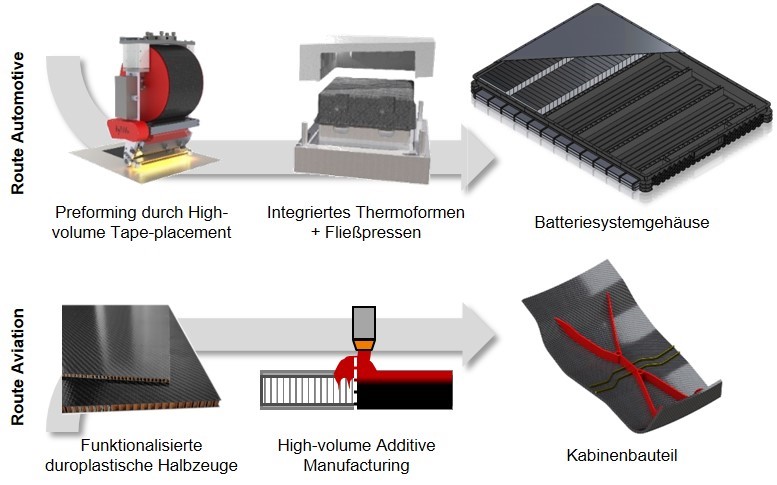 Route Automotive

Preforming durch High-volume Tape-placement

Integriertes Thermoformen + Fließpressen

Batteriesystemgehäuse

Route Aviation

Funktionalisierte duroplastische Halbzeuge

High-volume Additive Manufacturing

Kabinenbauteil